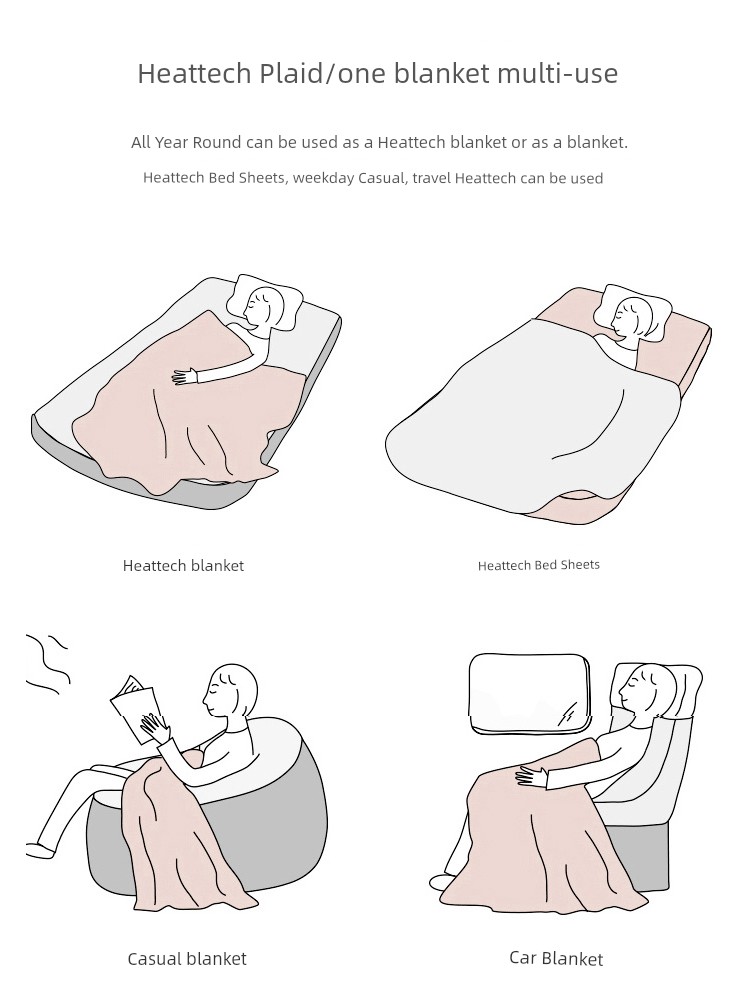 Heattech Plaid/one blanket multi-use

All Year Round can be used as a Heattech blanket or as a blanket.

Heattech Bed Sheets, weekday Casual, travel Heattech can be used

Heattech blanket

Heattech Bed Sheets

Casual blanket

Car Blanket