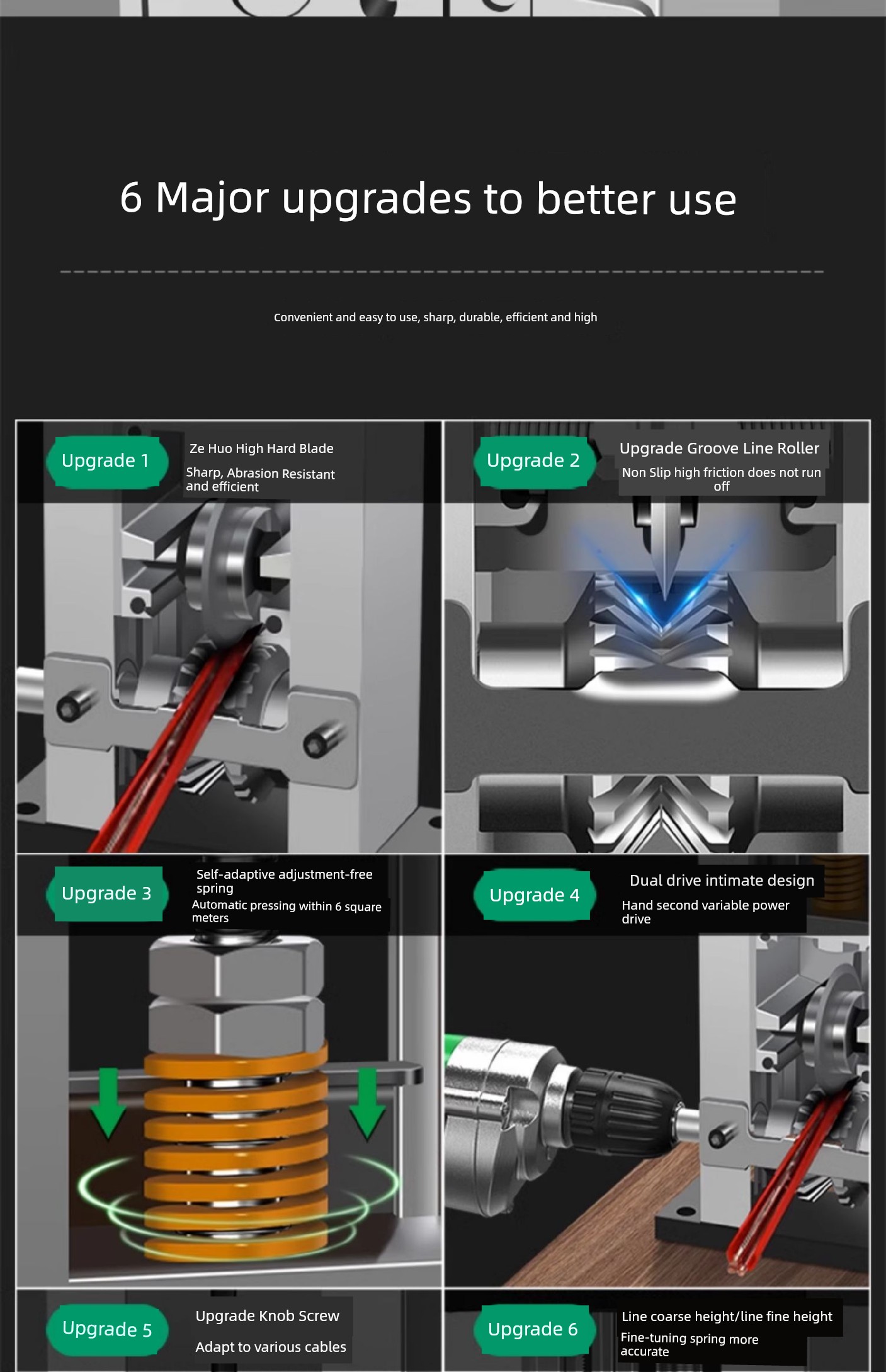 6 Major upgrades to better use

Convenient and easy to use, sharp, durable, efficient and high

Upgrade 1

Ze Huo High Hard Blade

Sharp, Abrasion Resistant and efficient

Upgrade 2

Upgrade Groove Line Roller

Non Slip high friction does not run off

Upgrade 3

Self-adaptive adjustment-free spring

Automatic pressing within 6 square meters

Upgrade 4

Dual drive intimate design

Hand second variable power drive

Upgrade 5

Upgrade Knob Screw

Adapt to various cables

Upgrade 6

Line coarse height/line fine height

Fine-tuning spring more accurate