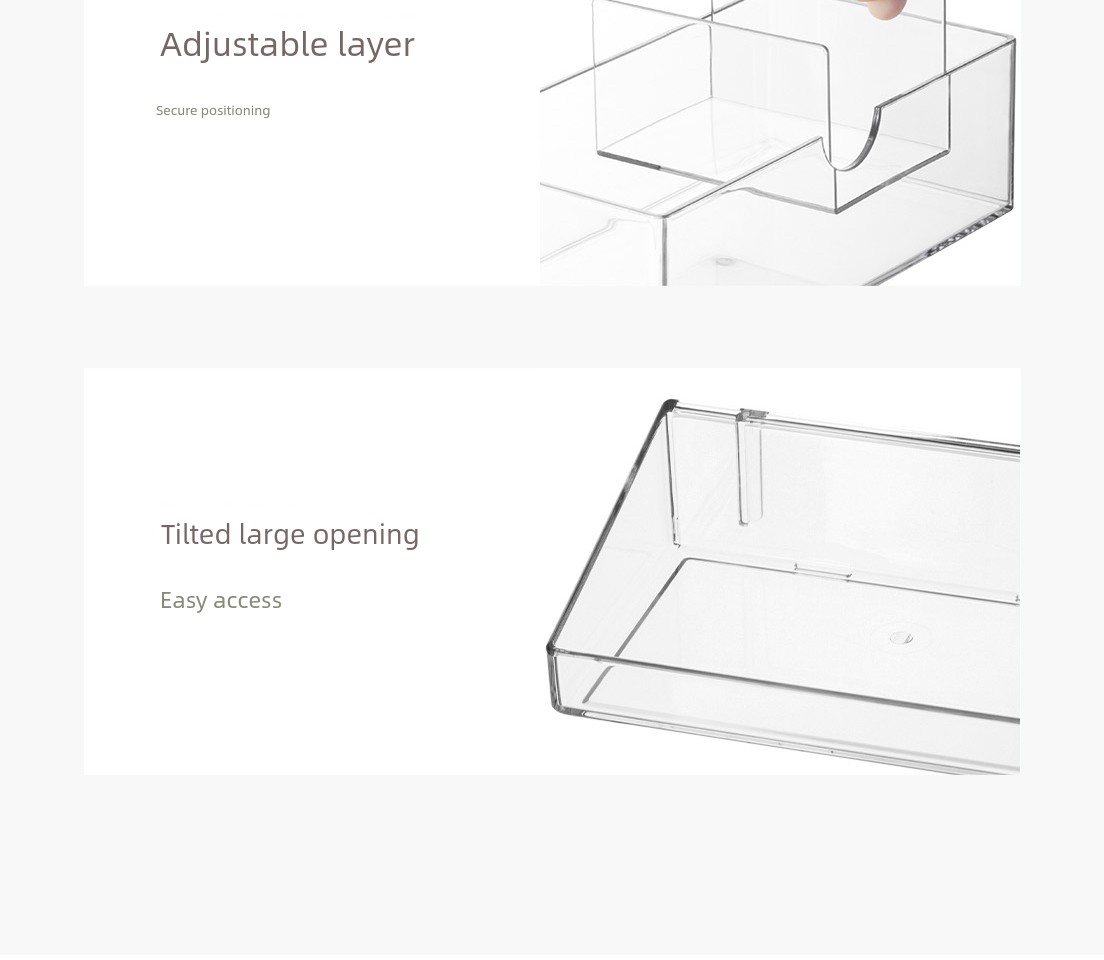 Adjustable layer

Secure positioning

Tilted large opening

Easy access