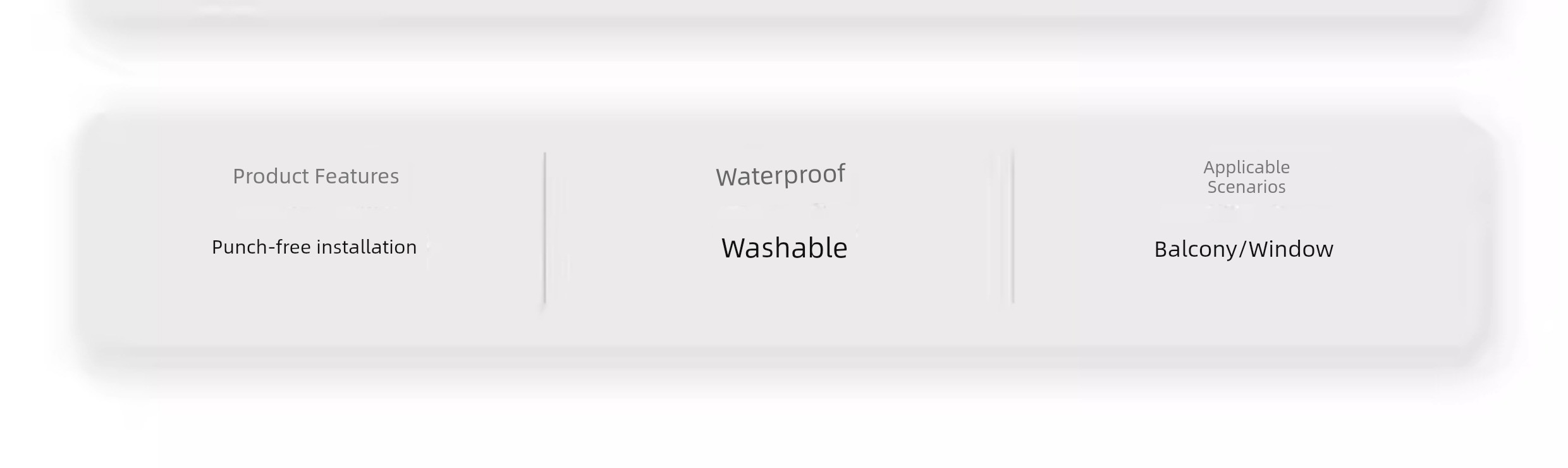 Product Features

Punch-free installation

Waterproof

Washable

Applicable Scenarios

Balcony/Window