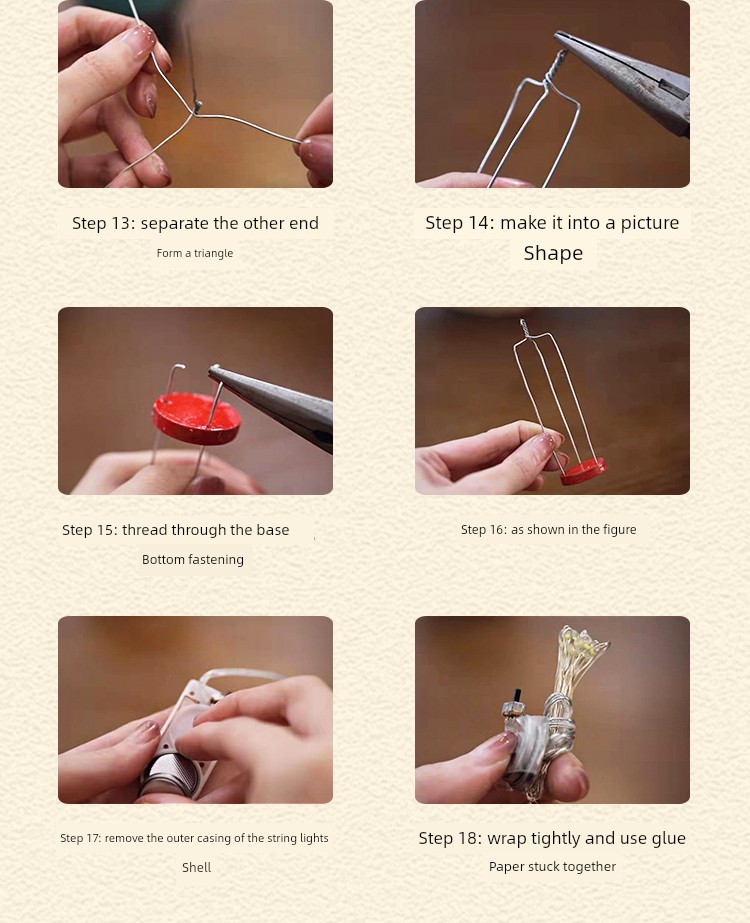 Step 13: separate the other end

Form a triangle

Step 14: make it into a picture Shape

Step 15: thread through the base

Bottom fastening

Step 16: as shown in the figure

Step 17: remove the outer casing of the string lights

Shell

Step 18: wrap tightly and use glue

Paper stuck together