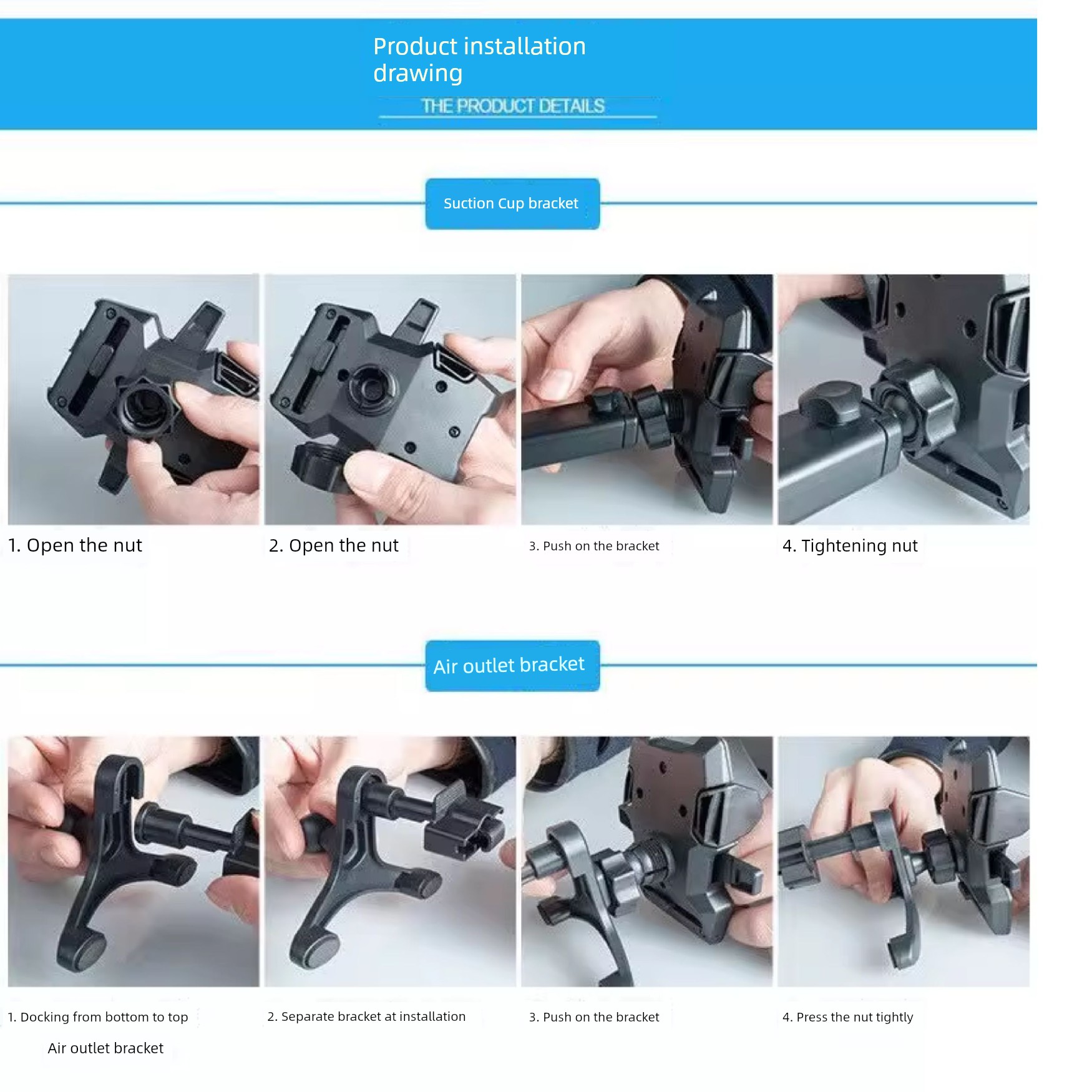 Product installation drawing
THE PRODUCT DETAILS

Suction Cup bracket

1. Open the nut

2. Open the nut

3. Push on the bracket

4. Tightening nut

Air outlet bracket

1. Docking from bottom to top

Air outlet bracket

2. Separate bracket at installation

3. Push on the bracket

4. Press the nut tightly