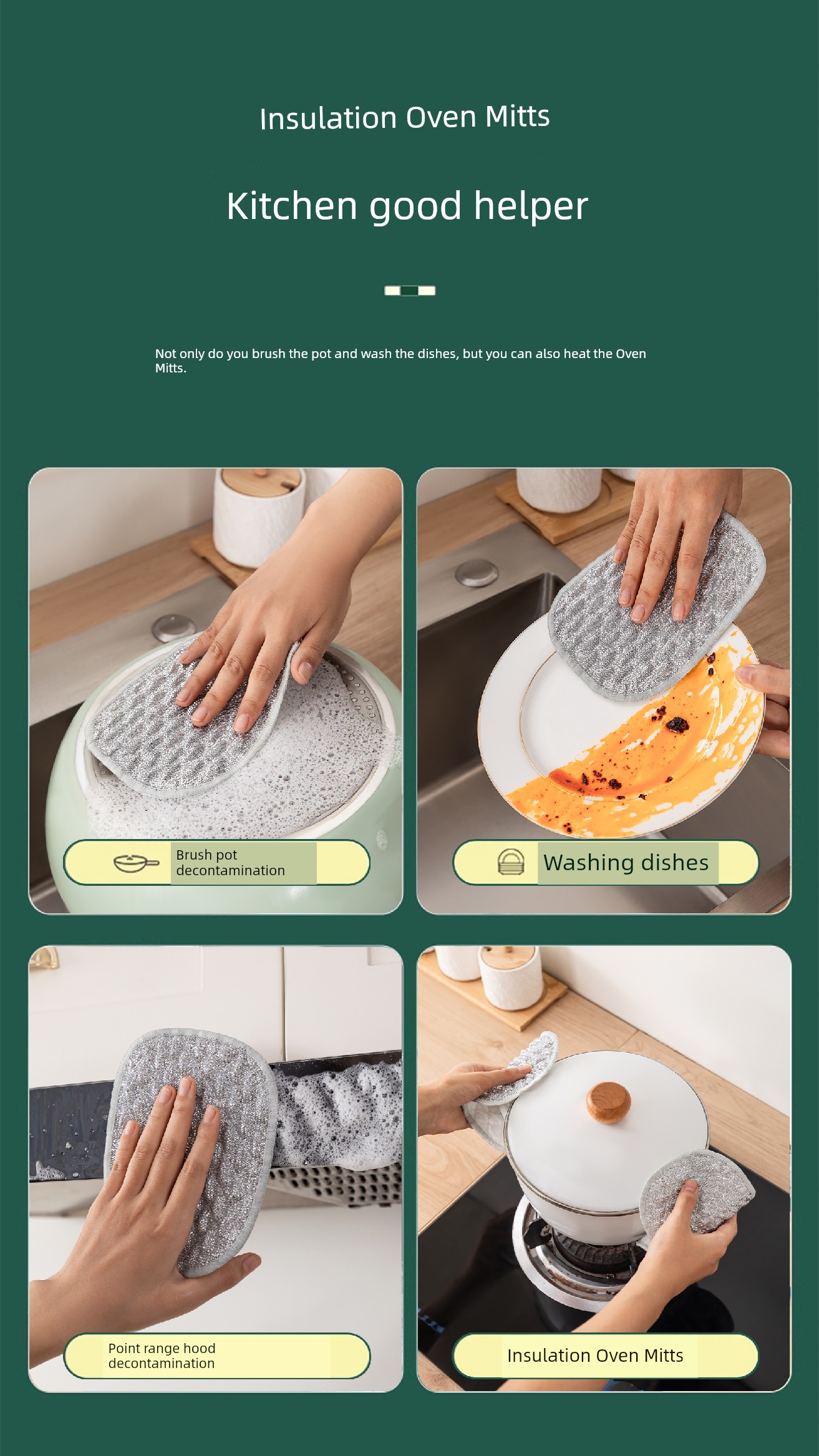 Insulation Oven Mitts

Kitchen good helper

Not only do you brush the pot and wash the dishes, but you can also heat the Oven Mitts.

Brush pot decontamination

Washing dishes

Point range hood decontamination

Insulation Oven Mitts