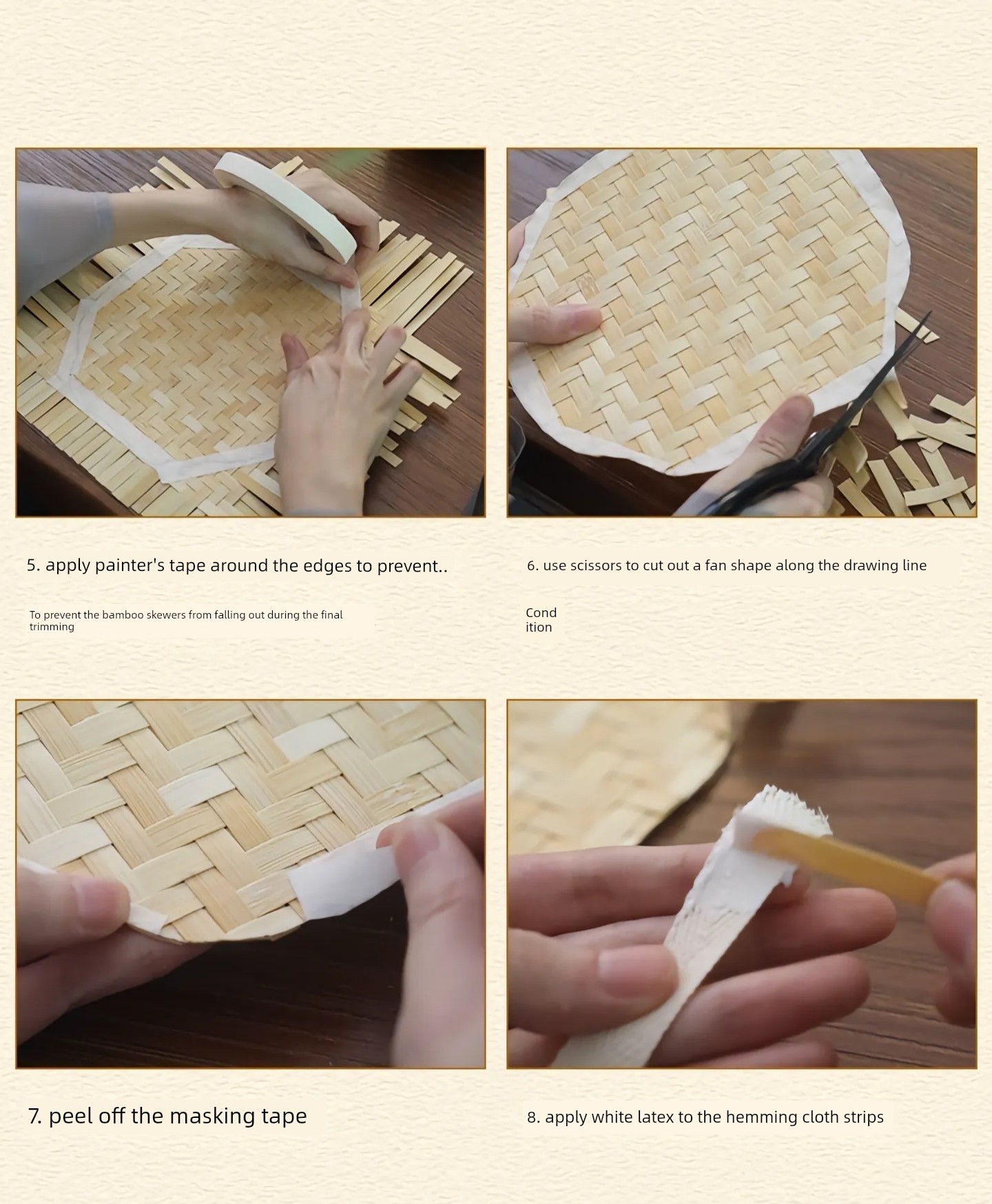 5. apply painter's tape around the edges to prevent..

To prevent the bamboo skewers from falling out during the final trimming

6. use scissors to cut out a fan shape along the drawing line

Cond ition

7. peel off the masking tape

8. apply white latex to the hemming cloth strips