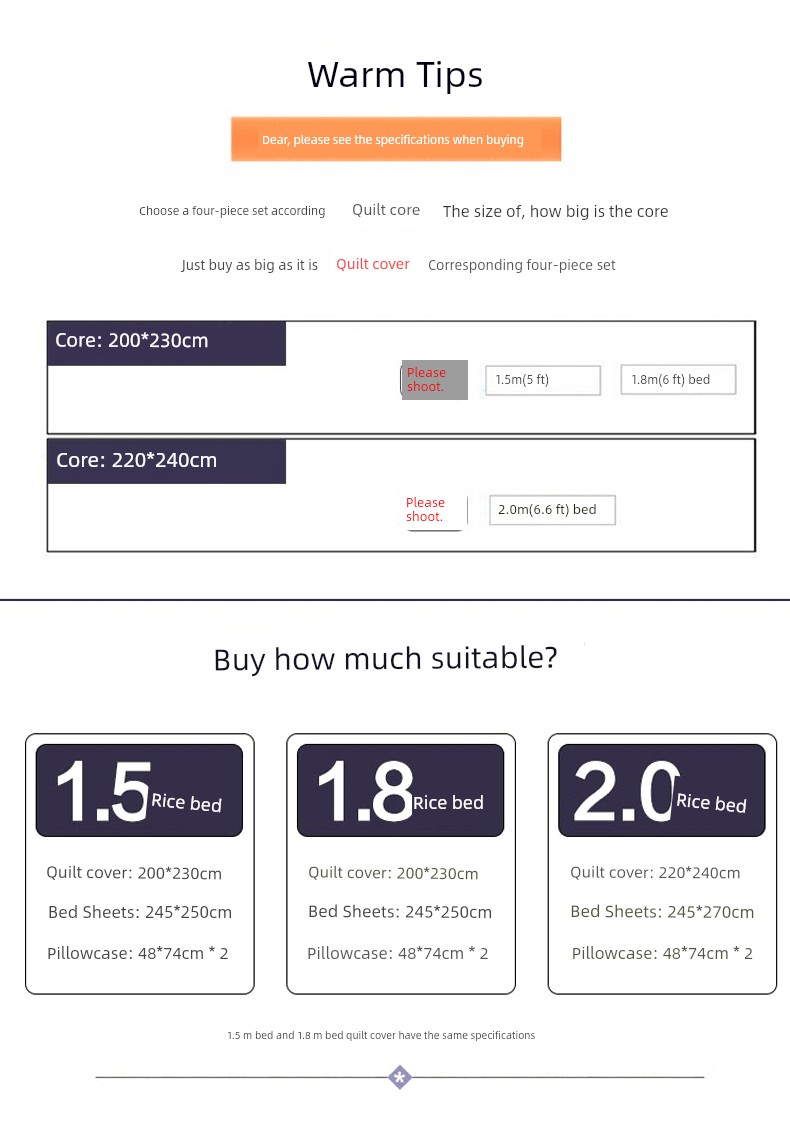 Warm Tips

Dear, please see the specifications when buying

Choose a four-piece set according Quilt core The size of, how big is the core

Just buy as big as it is Quilt cover Corresponding four-piece set

Core: 200*230cm

Please shoot.

1.5m(5 ft)

1.8m(6 ft) bed

Core: 220*240cm

Please shoot.

2.0m(6.6 ft) bed

Buy how much suitable?

1.5 Rice bed

Quilt cover: 200*230cm

Bed Sheets: 245*250cm

Pillowcase: 48*74cm * 2

1.8 Rice bed

Quilt cover: 200*230cm

Bed Sheets: 245*250cm

Pillowcase: 48*74cm * 2

2.0 Rice bed

Quilt cover: 220*240cm

Bed Sheets: 245*270cm

Pillowcase: 48*74cm * 2

1.5 m bed and 1.8 m bed quilt cover have the same specifications