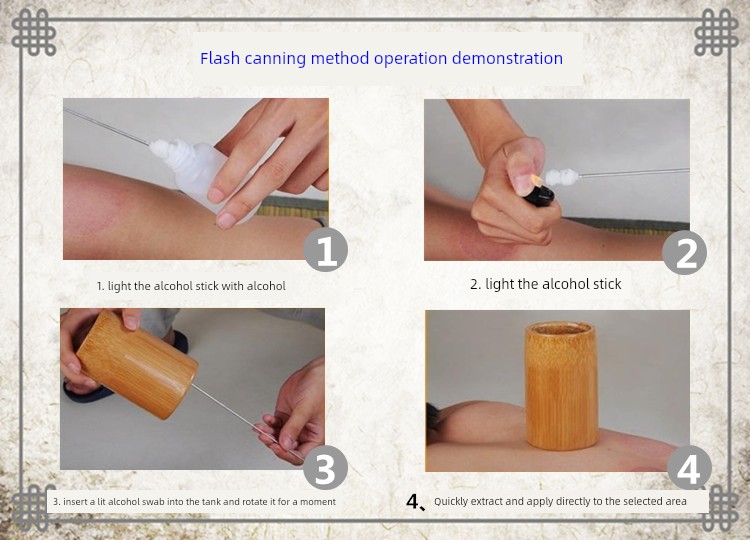 Flash canning method operation demonstration

1

1. light the alcohol stick with alcohol

2

2. light the alcohol stick

3

3. insert a lit alcohol swab into the tank and rotate it for a moment

4

4、Quickly extract and apply directly to the selected area