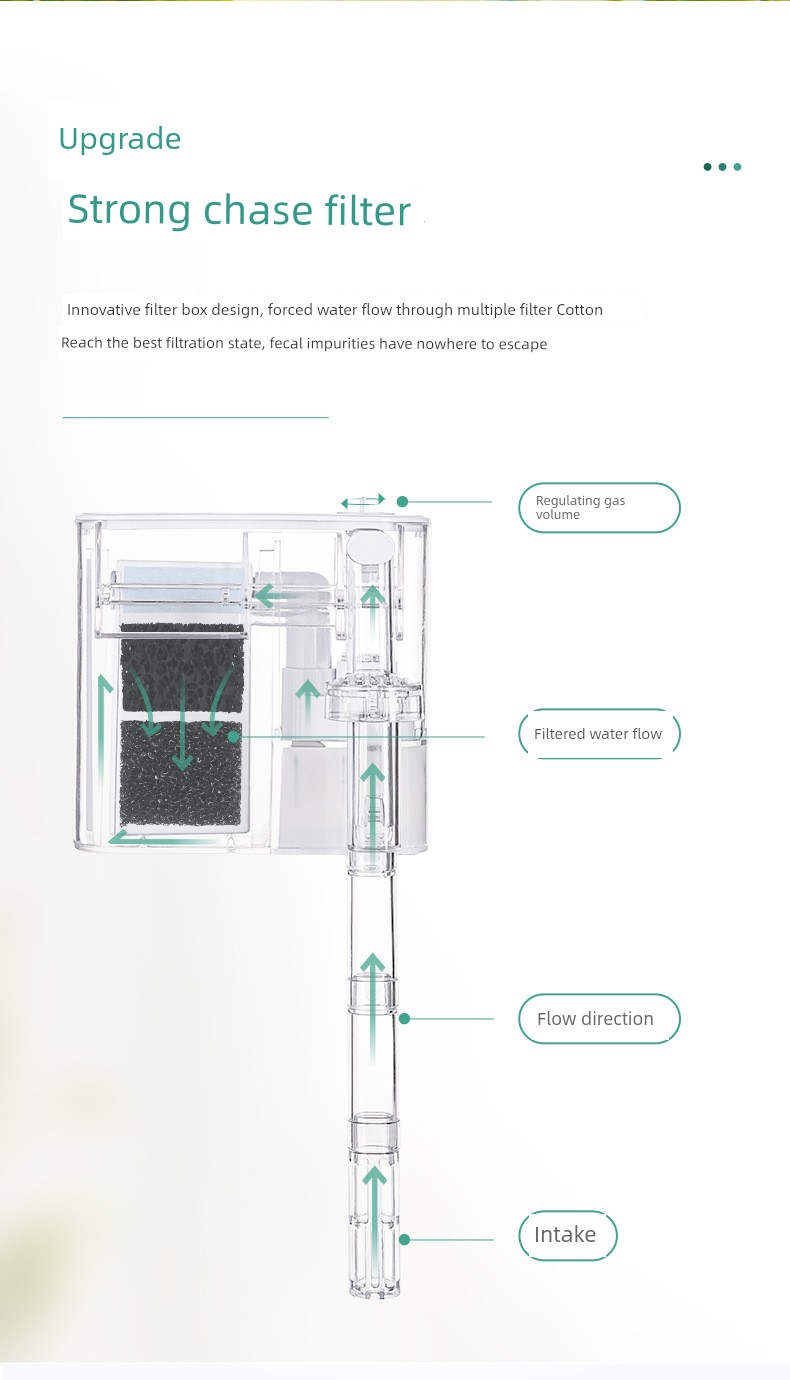 Upgrade

Strong chase filter

Innovative filter box design, forced water flow through multiple filter Cotton

Reach the best filtration state, fecal impurities have nowhere to escape

Regulating gas volume

Filtered water flow

Flow direction

Intake