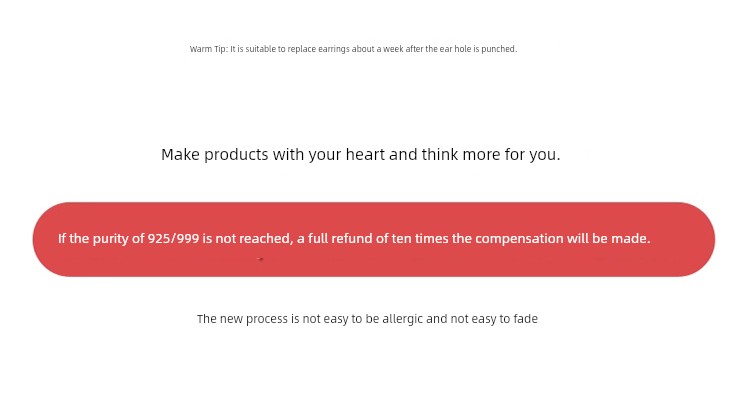 Warm Tip: It is suitable to replace earrings about a week after the ear hole is punched.

Make products with your heart and think more for you.

If the purity of 925/999 is not reached, a full refund of ten times the compensation will be made.

The new process is not easy to be allergic and not easy to fade