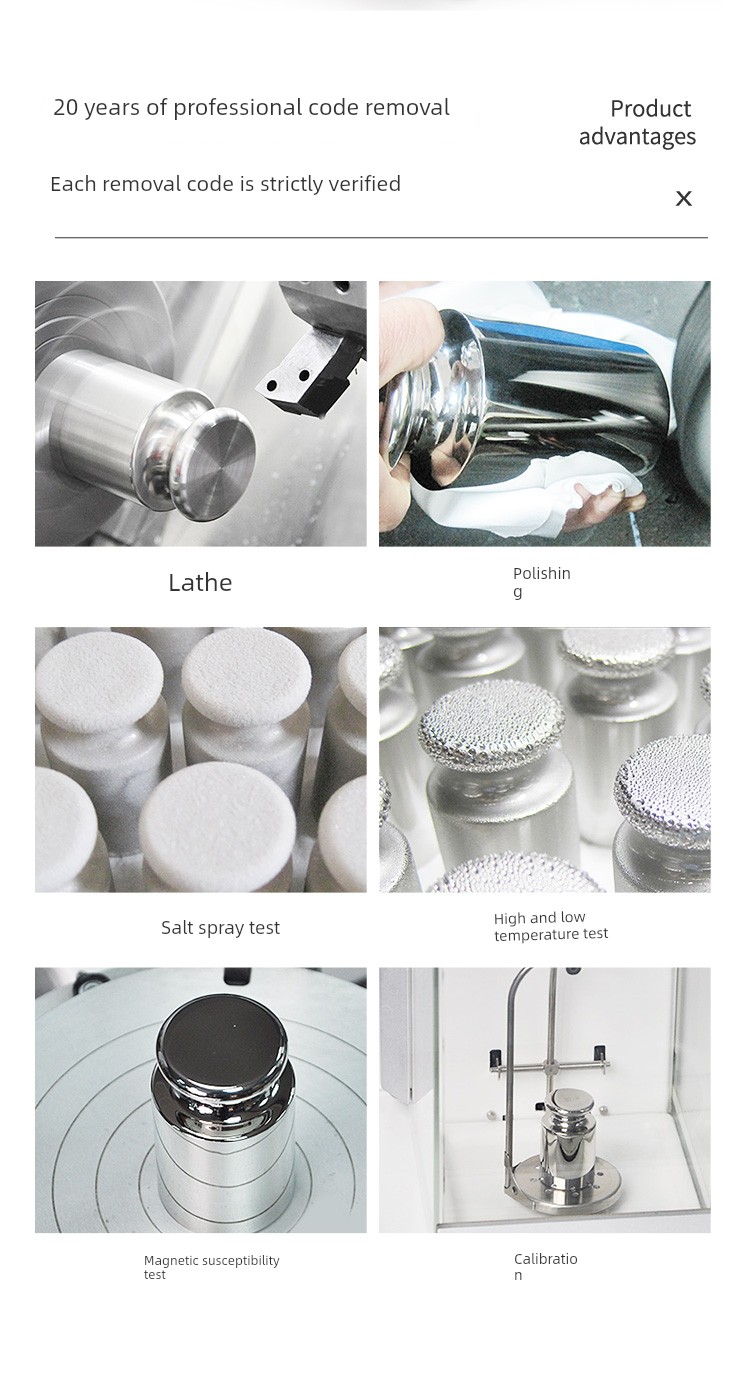 20 years of professional code removal

Product advantages

Each removal code is strictly verified

x

Lathe

Polishing

Salt spray test

High and low temperature test

Magnetic susceptibility test

Calibration