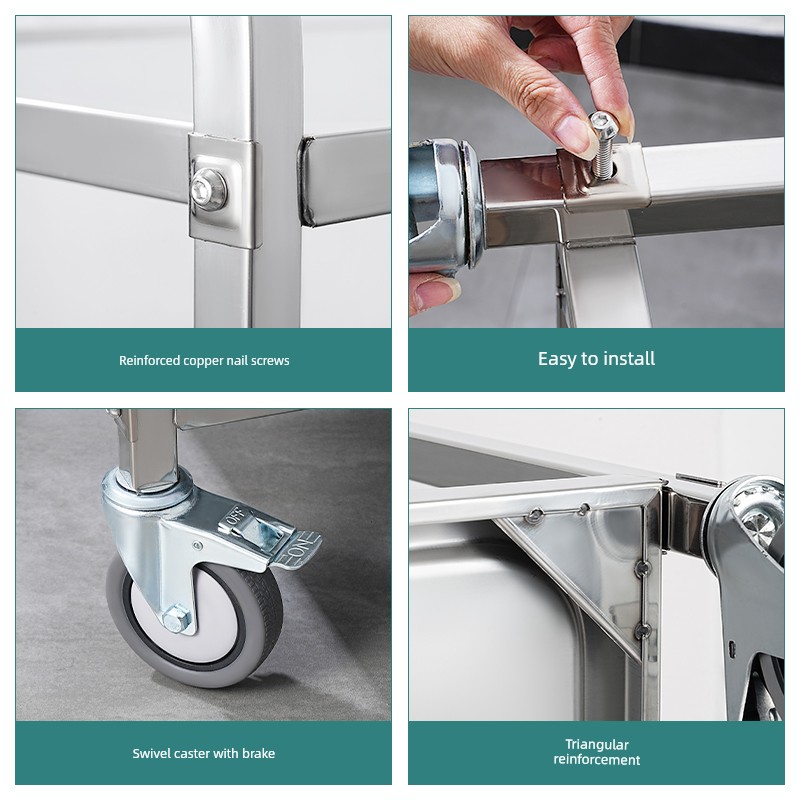 Reinforced copper nail screws

Easy to install

OFF

ON

Swivel caster with brake

Triangular reinforcement