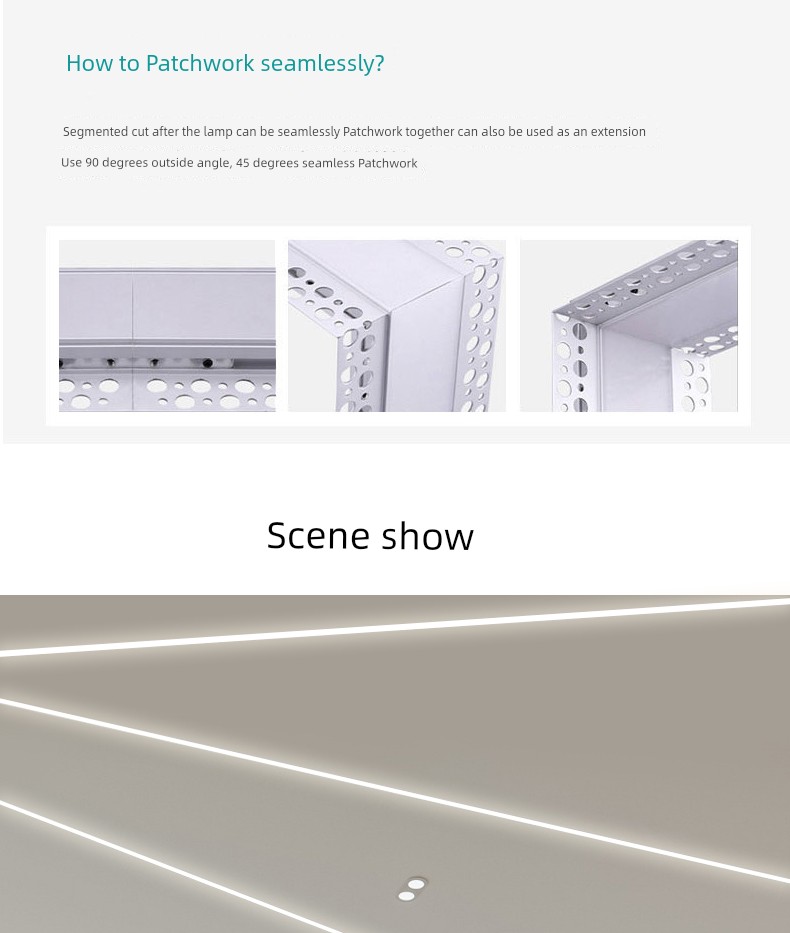 How to Patchwork seamlessly?

Segmented cut after the lamp can be seamlessly Patchwork together can also be used as an extension

Use 90 degrees outside angle, 45 degrees seamless Patchwork

Scene show