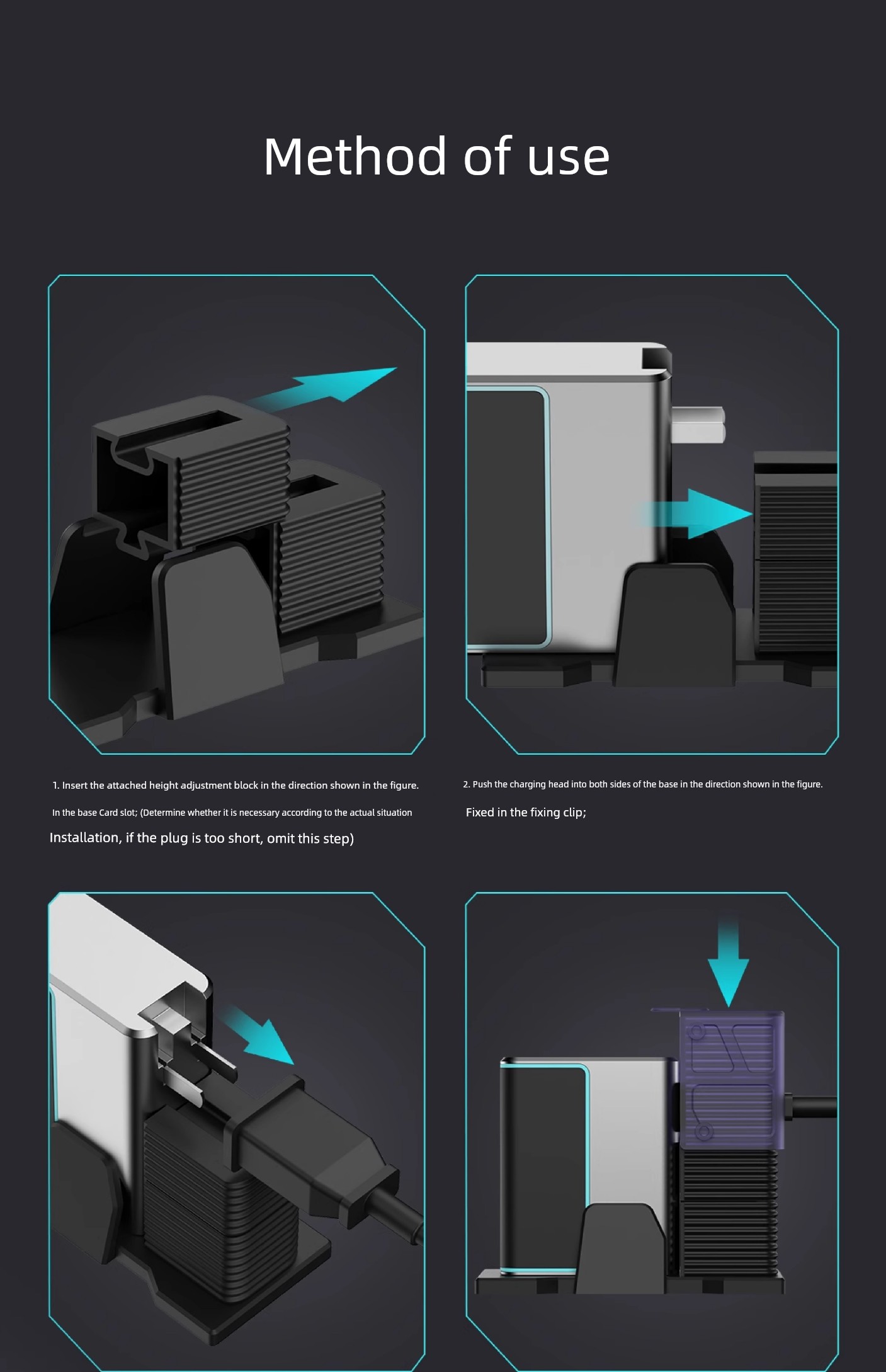 Method of use

1. Insert the attached height adjustment block in the direction shown in the figure.

In the base Card slot; (Determine whether it is necessary according to the actual situation

Installation, if the plug is too short, omit this step)

2. Push the charging head into both sides of the base in the direction shown in the figure.

Fixed in the fixing clip;