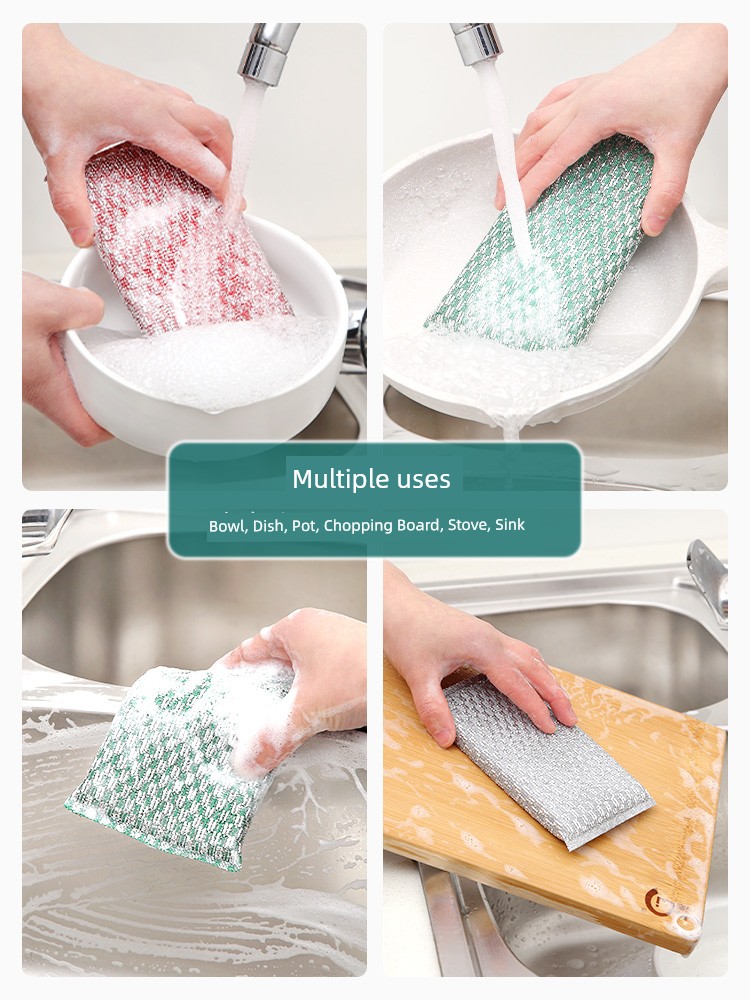 Multiple uses

Bowl, Dish, Pot, Chopping Board, Stove, Sink