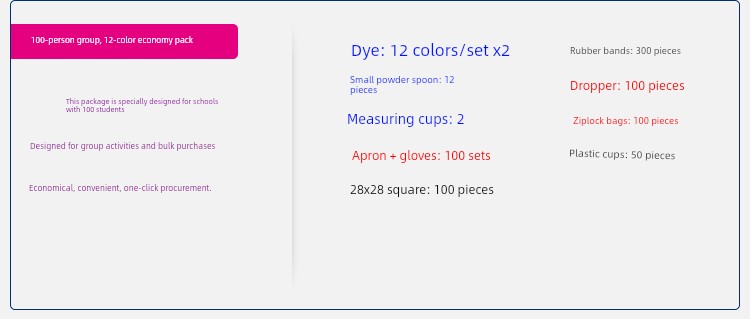 100-person group, 12-color economy pack

This package is specially designed for schools with 100 students

Designed for group activities and bulk purchases

Economical, convenient, one-click procurement.

Dye: 12 colors/set x2

Small powder spoon: 12 pieces

Measuring cups: 2

Apron + gloves: 100 sets

28x28 square: 100 pieces

Rubber bands: 300 pieces

Dropper: 100 pieces

Ziplock bags: 100 pieces

Plastic cups: 50 pieces