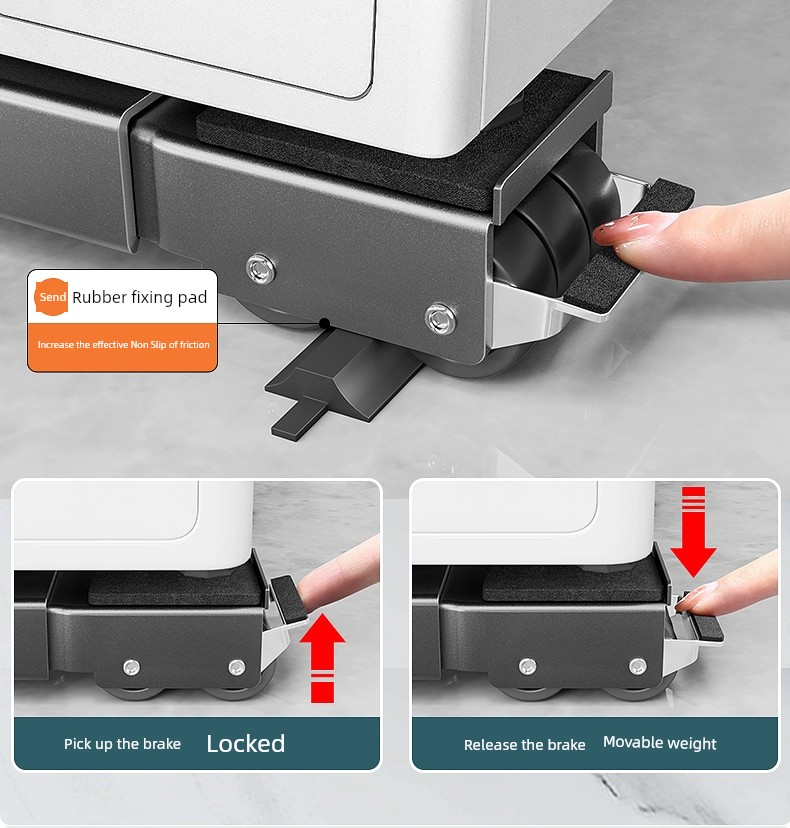 Send Rubber fixing pad

Increase the effective Non Slip of friction

Pick up the brake Locked

Release the brake Movable weight