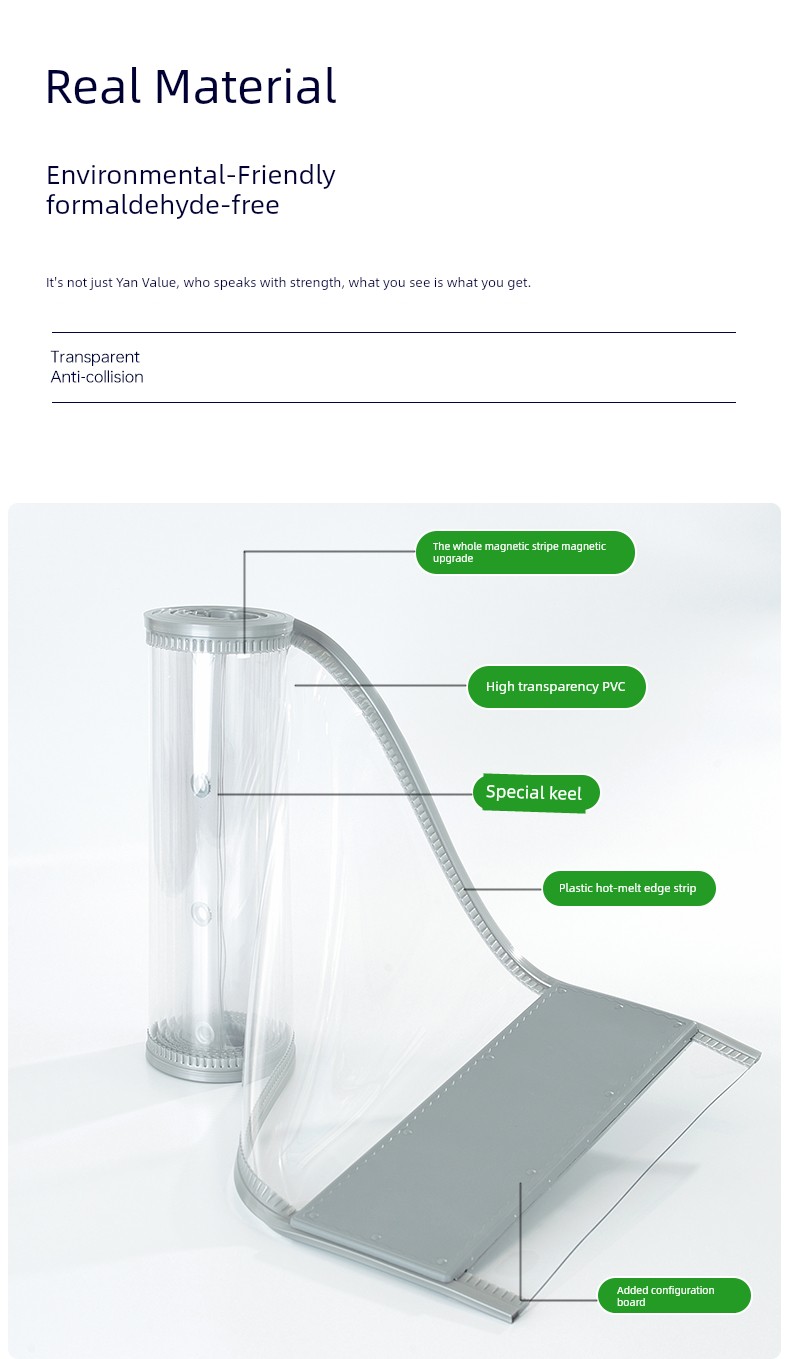 Real Material

Environmental-Friendly
formaldehyde-free

It's not just Yan Value, who speaks with strength, what you see is what you get.

Transparent
Anti-collision

The whole magnetic stripe magnetic upgrade

High transparency PVC

Special keel

Plastic hot-melt edge strip

Added configuration board