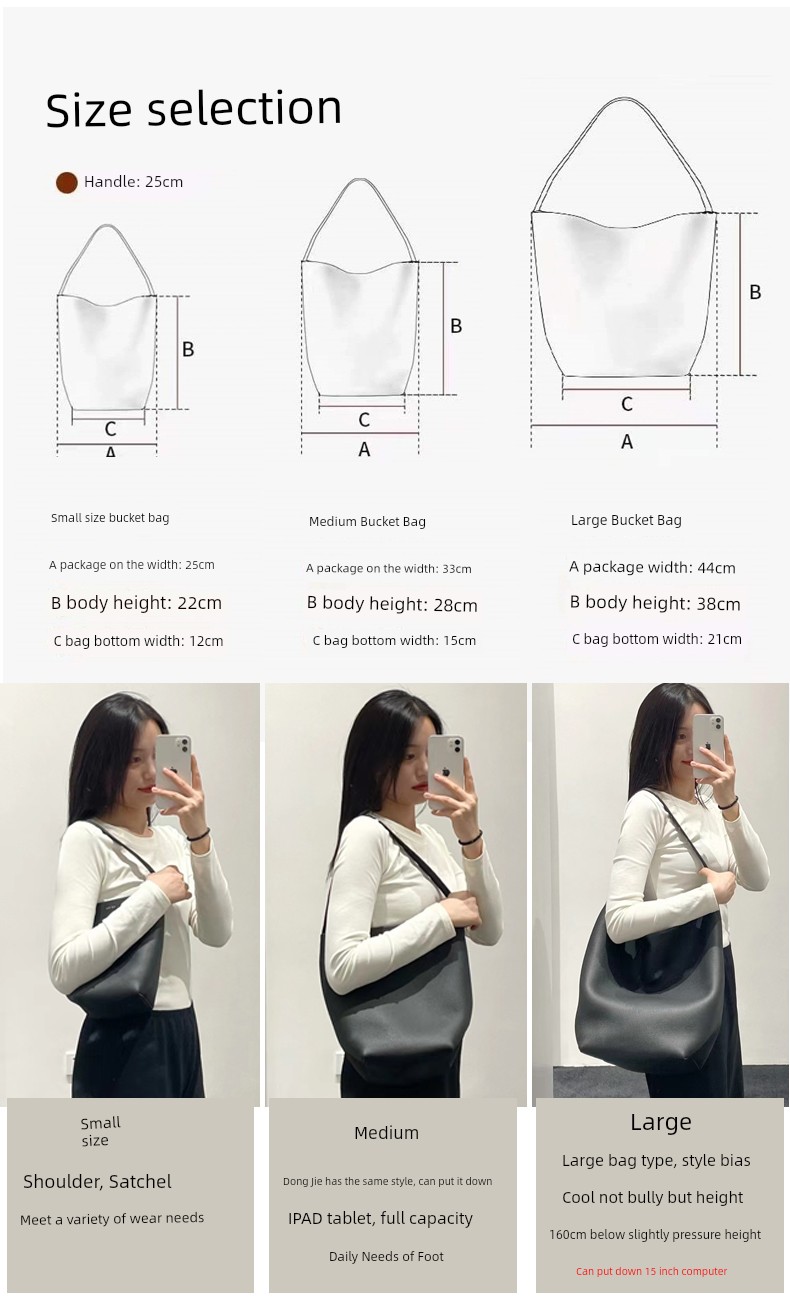 Size selection

Handle: 25cm

B
C
A

B
C
A

B
C
A

Small size bucket bag

A package on the width: 25cm

B body height: 22cm

C bag bottom width: 12cm

Medium Bucket Bag

A package on the width: 33cm

B body height: 28cm

C bag bottom width: 15cm

Large Bucket Bag

A package width: 44cm

B body height: 38cm

C bag bottom width: 21cm

Small size

Shoulder, Satchel

Meet a variety of wear needs

Medium

Dong Jie has the same style, can put it down

IPAD tablet, full capacity

Daily Needs of Foot

Large

Large bag type, style bias

Cool not bully but height

160cm below slightly pressure height

Can put down 15 inch computer