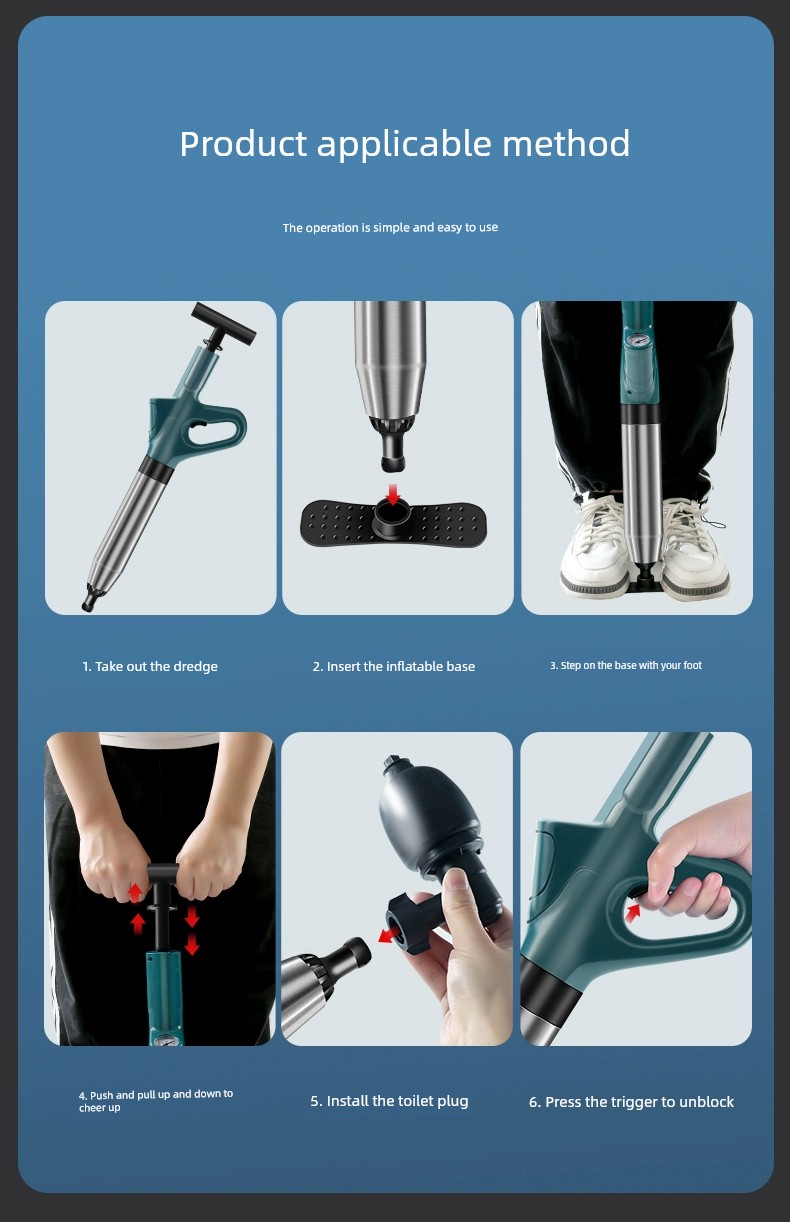 Product applicable method

The operation is simple and easy to use

1. Take out the dredge

2. Insert the inflatable base

3. Step on the base with your foot

4. Push and pull up and down to cheer up

5. Install the toilet plug

6. Press the trigger to unblock