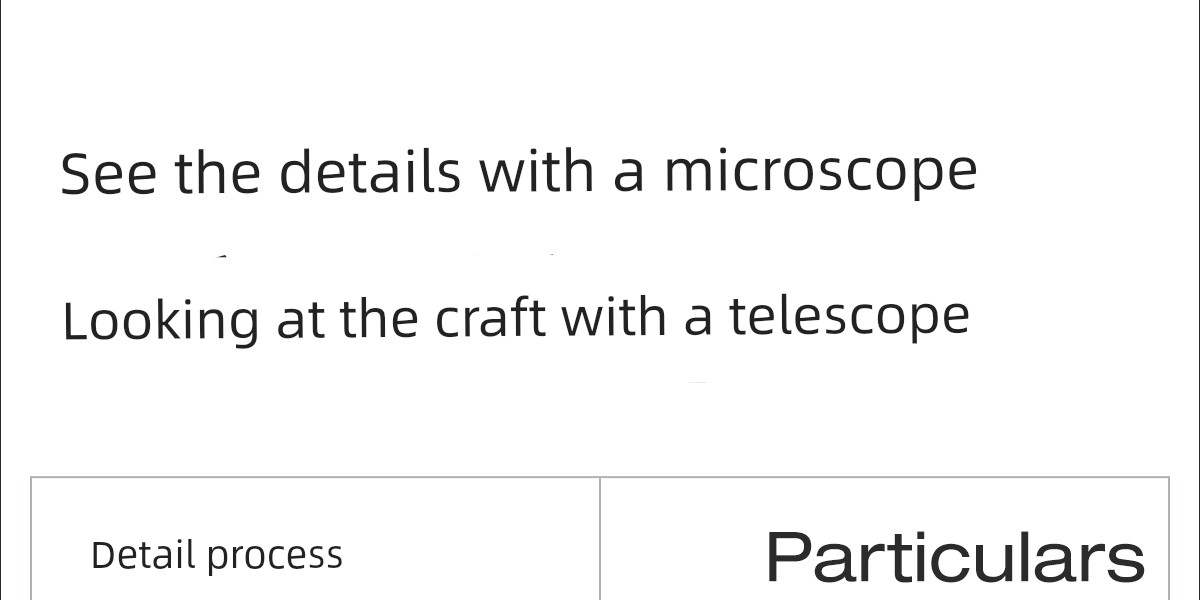 See the details with a microscope

Looking at the craft with a telescope

Detail process

Particulars