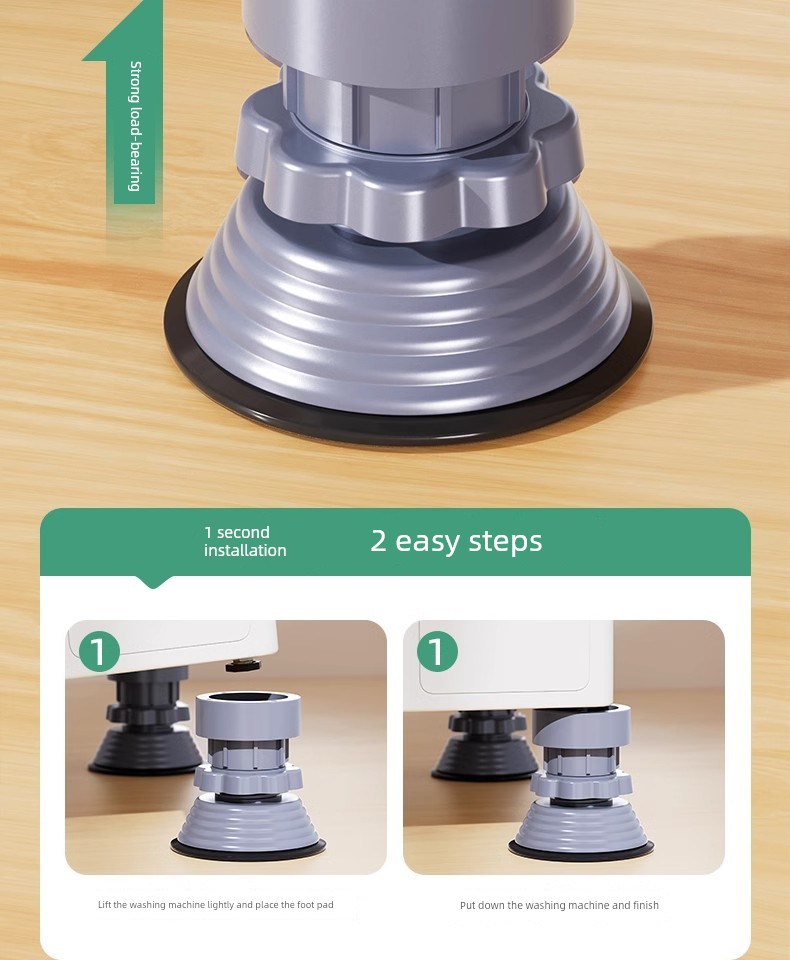 Strong load-bearing

1 second installation

2 easy steps

1

1

Lift the washing machine lightly and place the foot pad

Put down the washing machine and finish