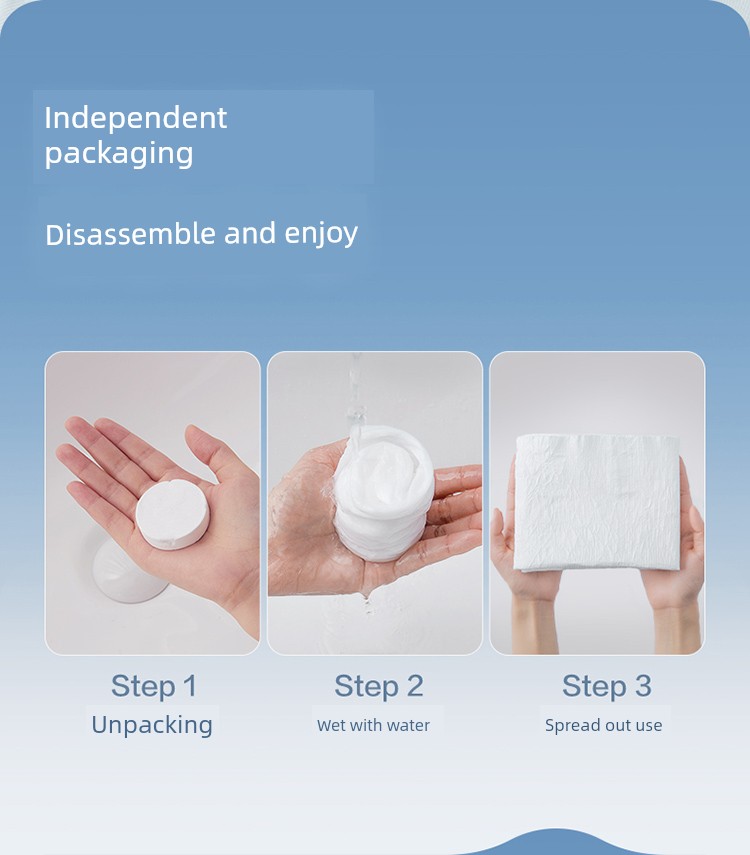 Independent packaging

Disassemble and enjoy

Step 1
Unpacking

Step 2
Wet with water

Step 3
Spread out use