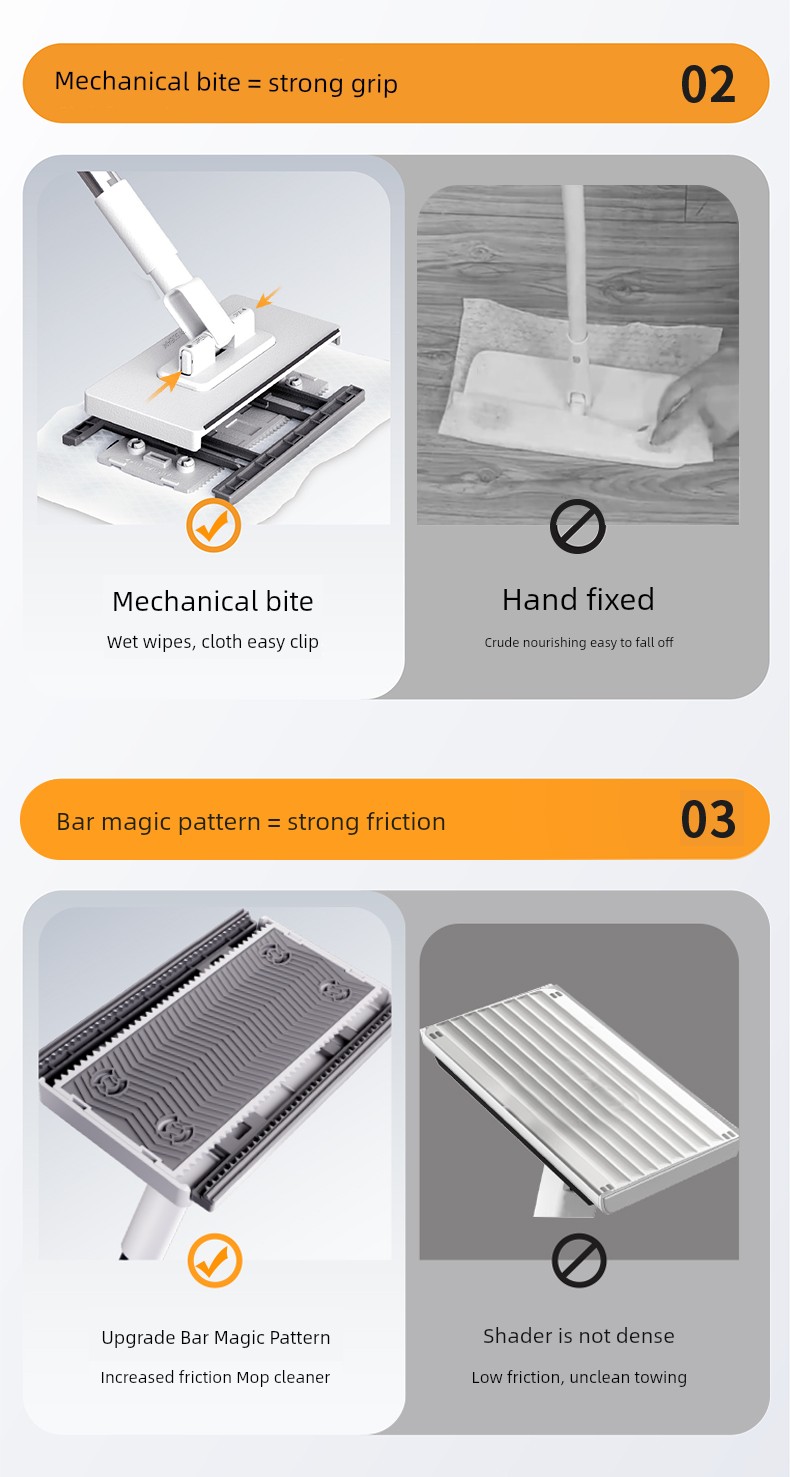 Mechanical bite = strong grip

02

Mechanical bite

Wet wipes, cloth easy clip

Hand fixed

Crude nourishing easy to fall off

Bar magic pattern = strong friction

03

Upgrade Bar Magic Pattern

Increased friction Mop cleaner

Shader is not dense

Low friction, unclean towing