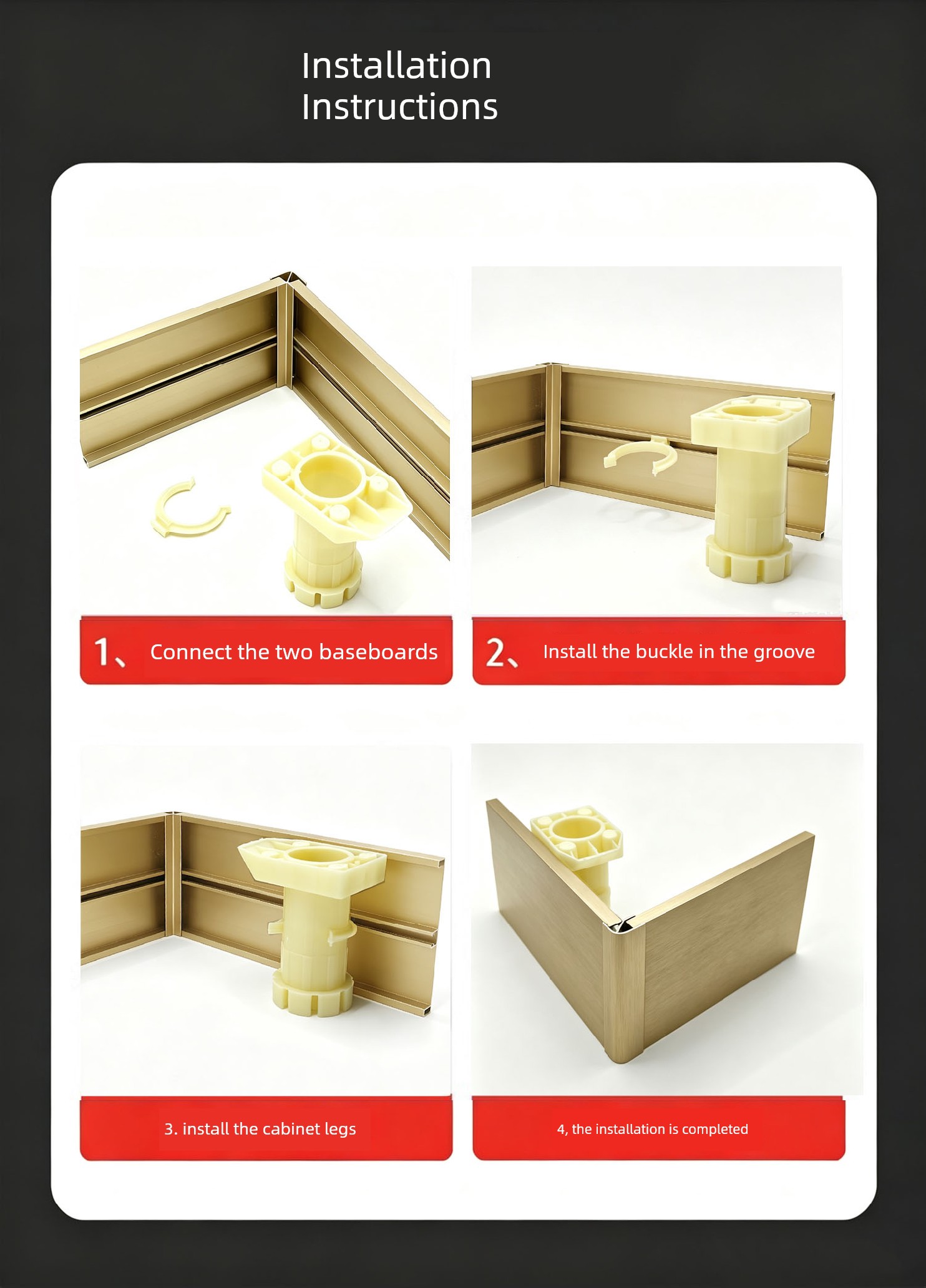 Installation Instructions

1、 Connect the two baseboards

2、 Install the buckle in the groove

3. install the cabinet legs

4, the installation is completed