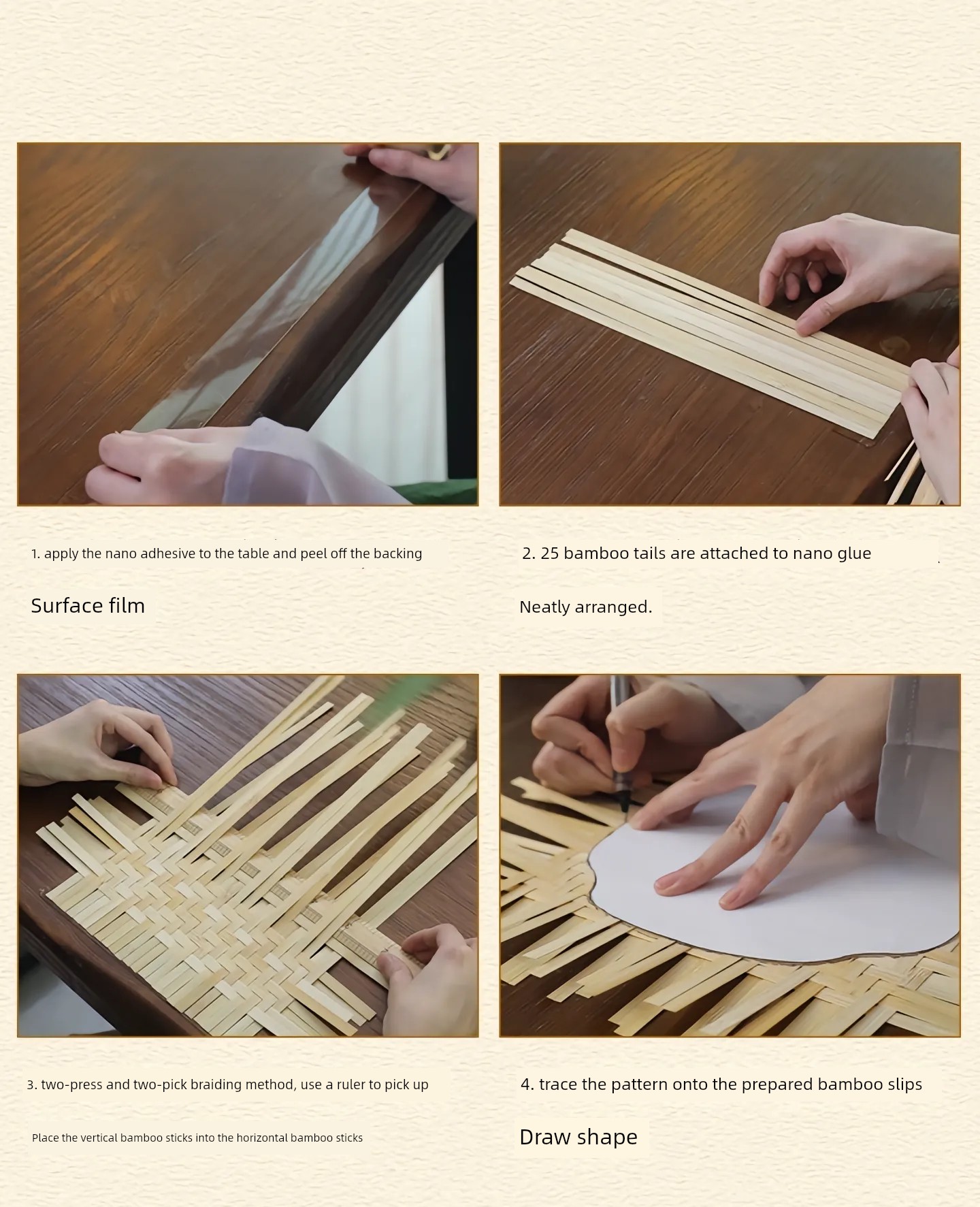 1. apply the nano adhesive to the table and peel off the backing

Surface film

2. 25 bamboo tails are attached to nano glue

Neatly arranged.

3. two-press and two-pick braiding method, use a ruler to pick up

Place the vertical bamboo sticks into the horizontal bamboo sticks

4. trace the pattern onto the prepared bamboo slips

Draw shape