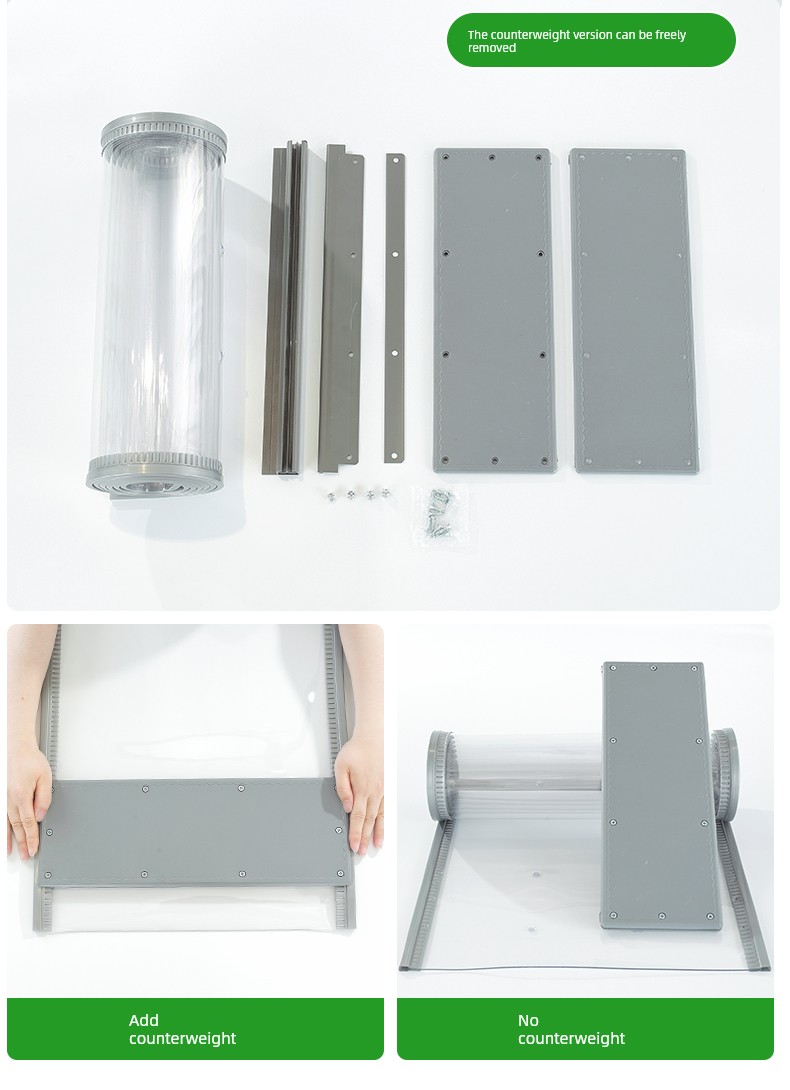 The counterweight version can be freely removed

Add counterweight

No counterweight